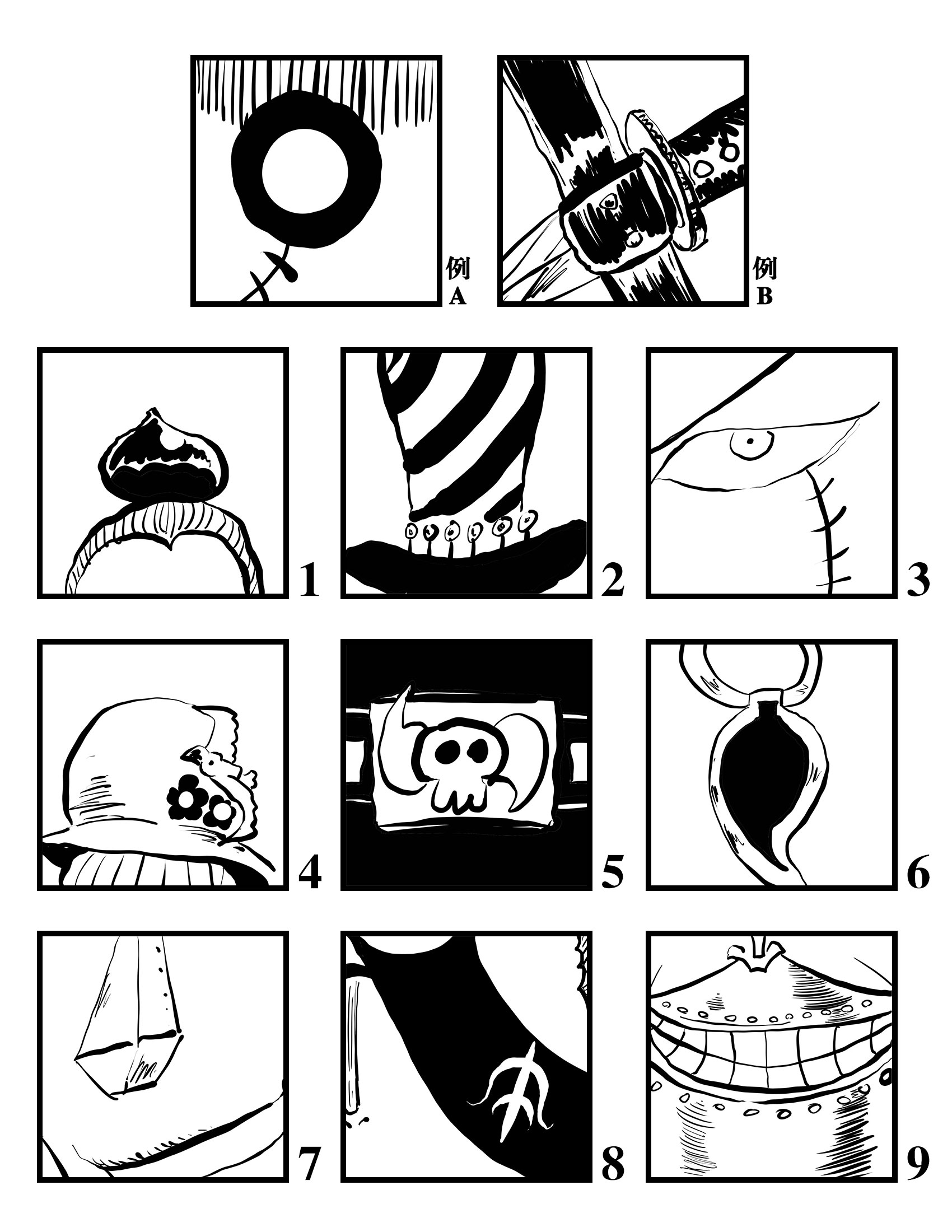 例
A

例
B

1

2

3

4

5

6

7

8

9