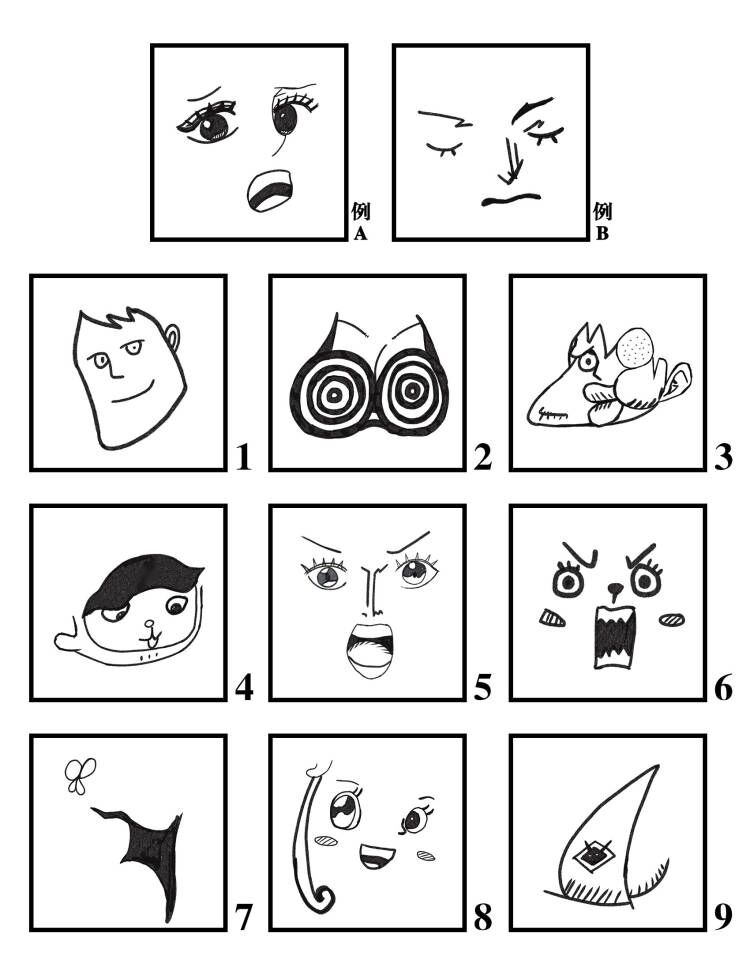 例
A

例
B

1

2

3

4

5

6

7

8

9